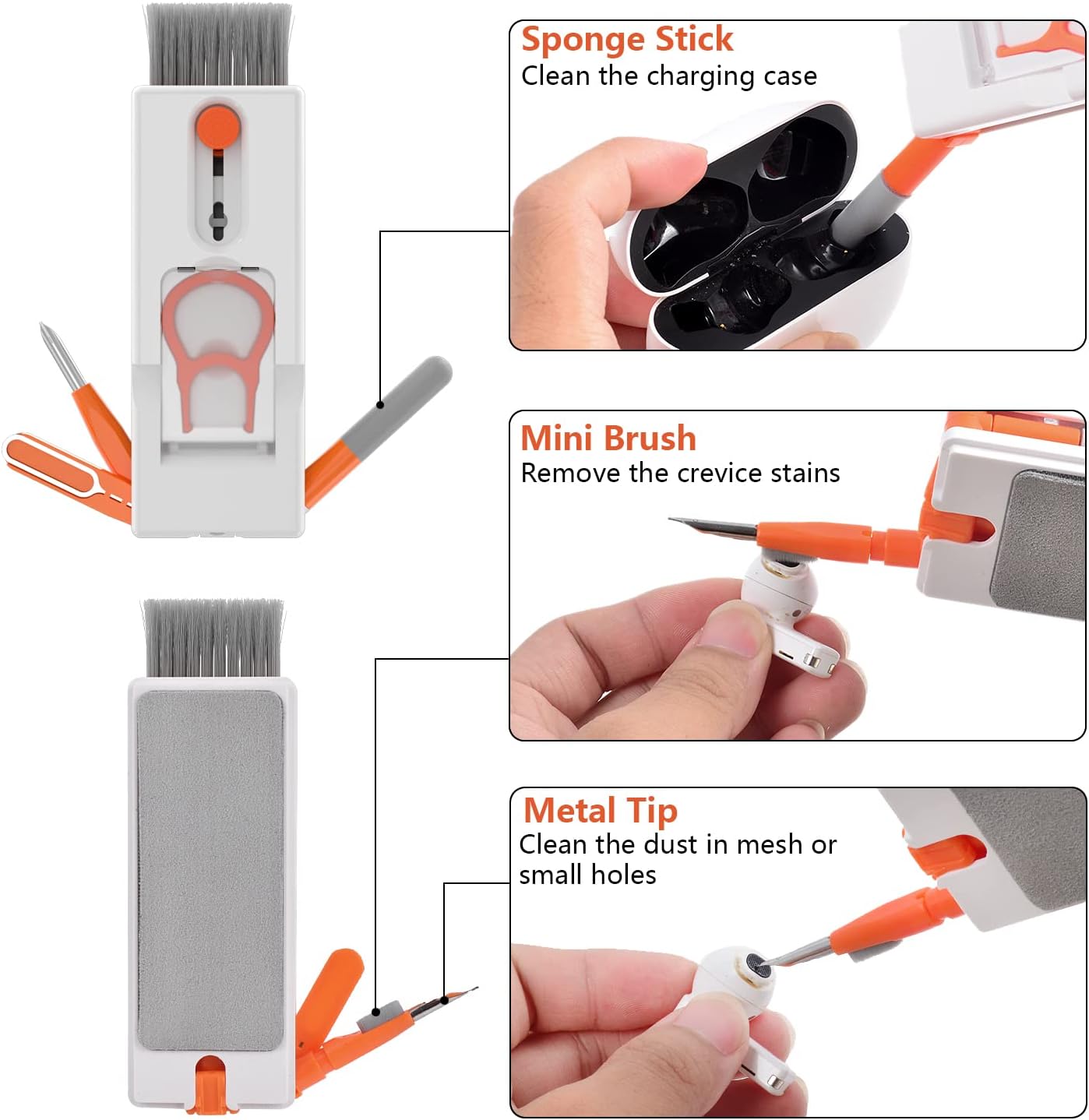 Sponge Stick
Clean the charging case

Mini Brush
Remove the crevice stains

Metal Tip
Clean the dust in mesh or small holes