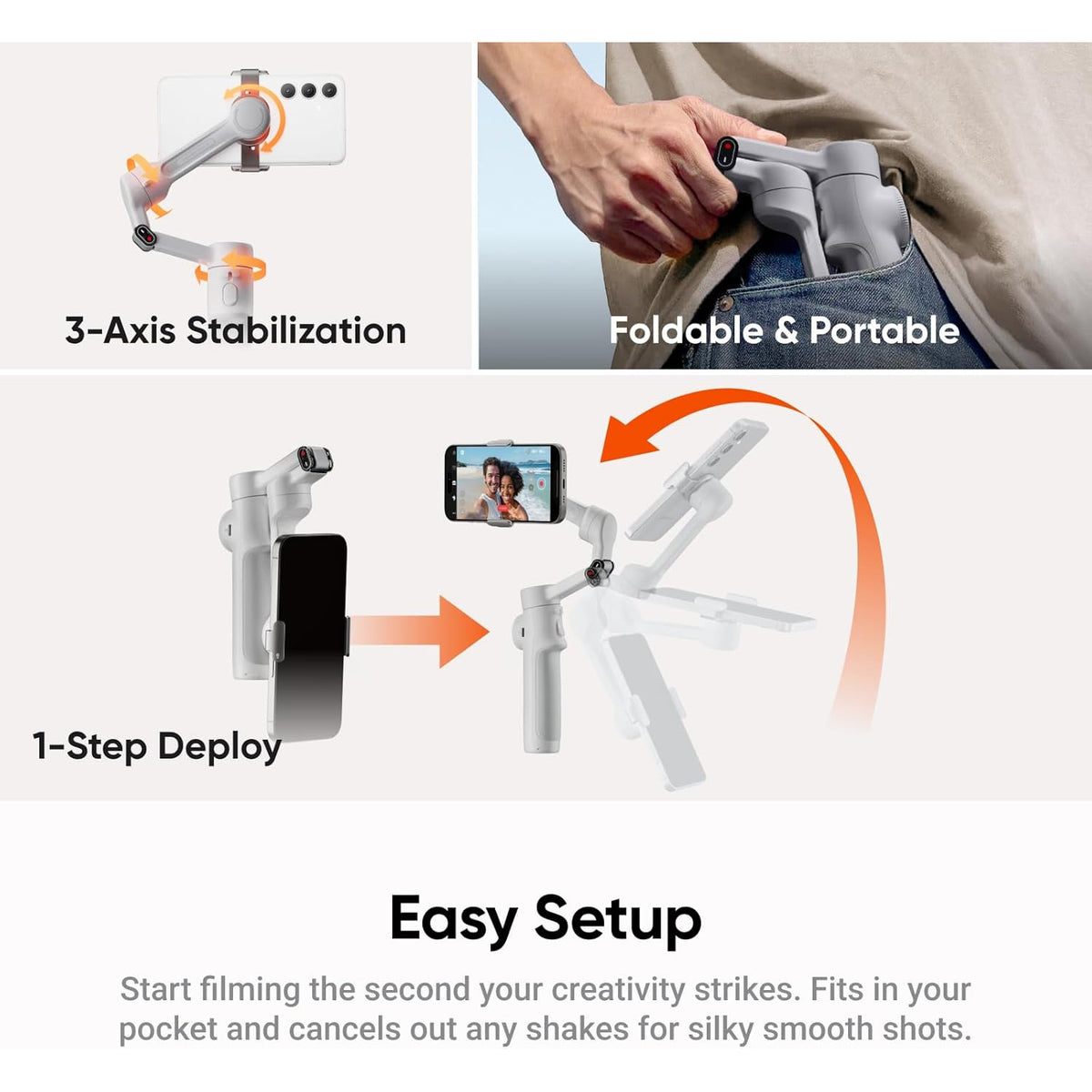 3-Axis Stabilization

Foldable & Portable

1-Step Deploy

Easy Setup

Start filming the second your creativity strikes. Fits in your pocket and cancels out any shakes for silky smooth shots.