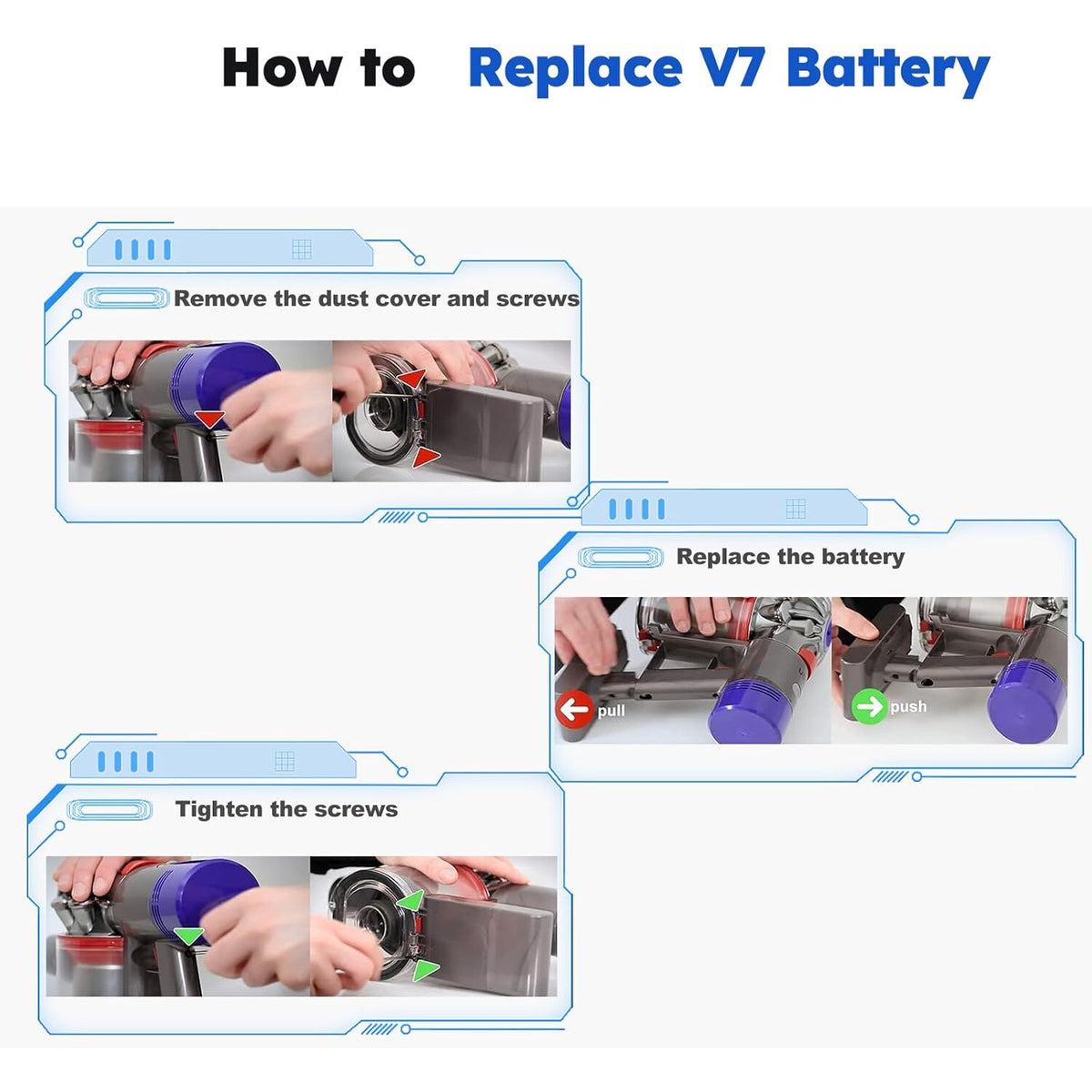 How to Replace V7 Battery

Remove the dust cover and screws

Replace the battery

pull

push

Tighten the screws