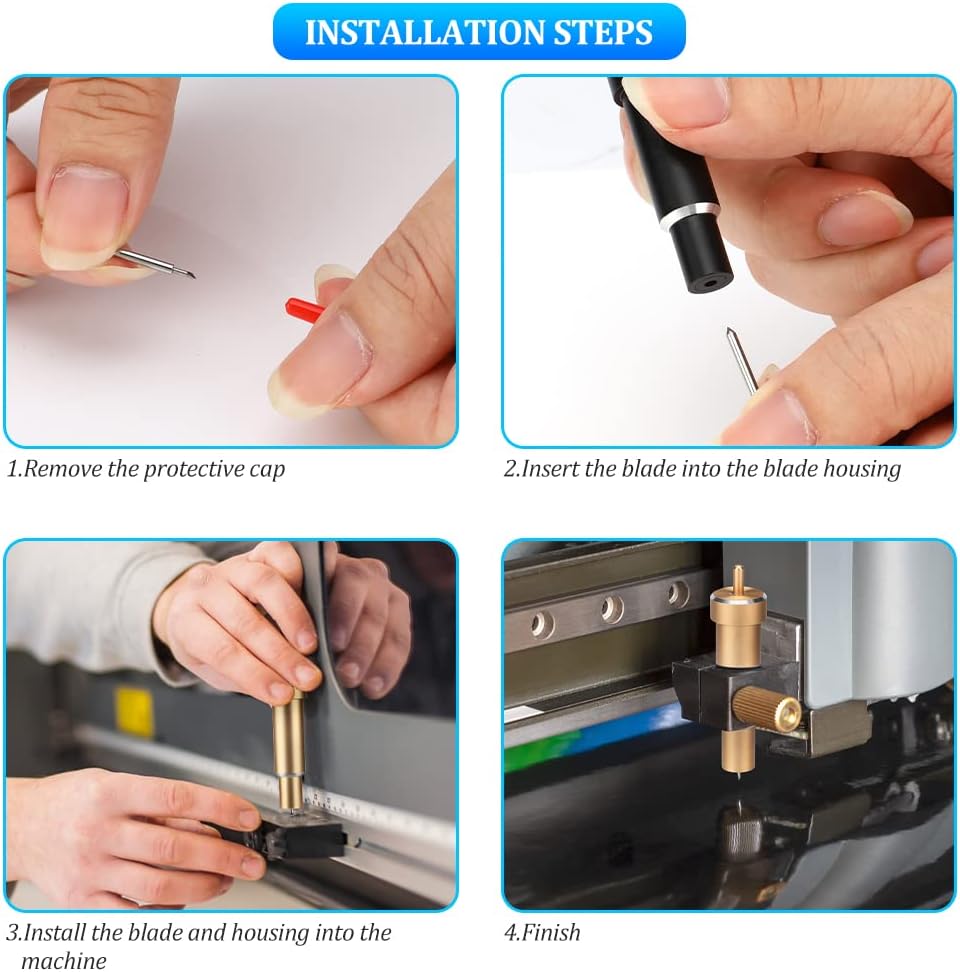 INSTALLATION STEPS

1.Remove the protective cap

2.Insert the blade into the blade housing

3.Install the blade and housing into the machine

4.Finish