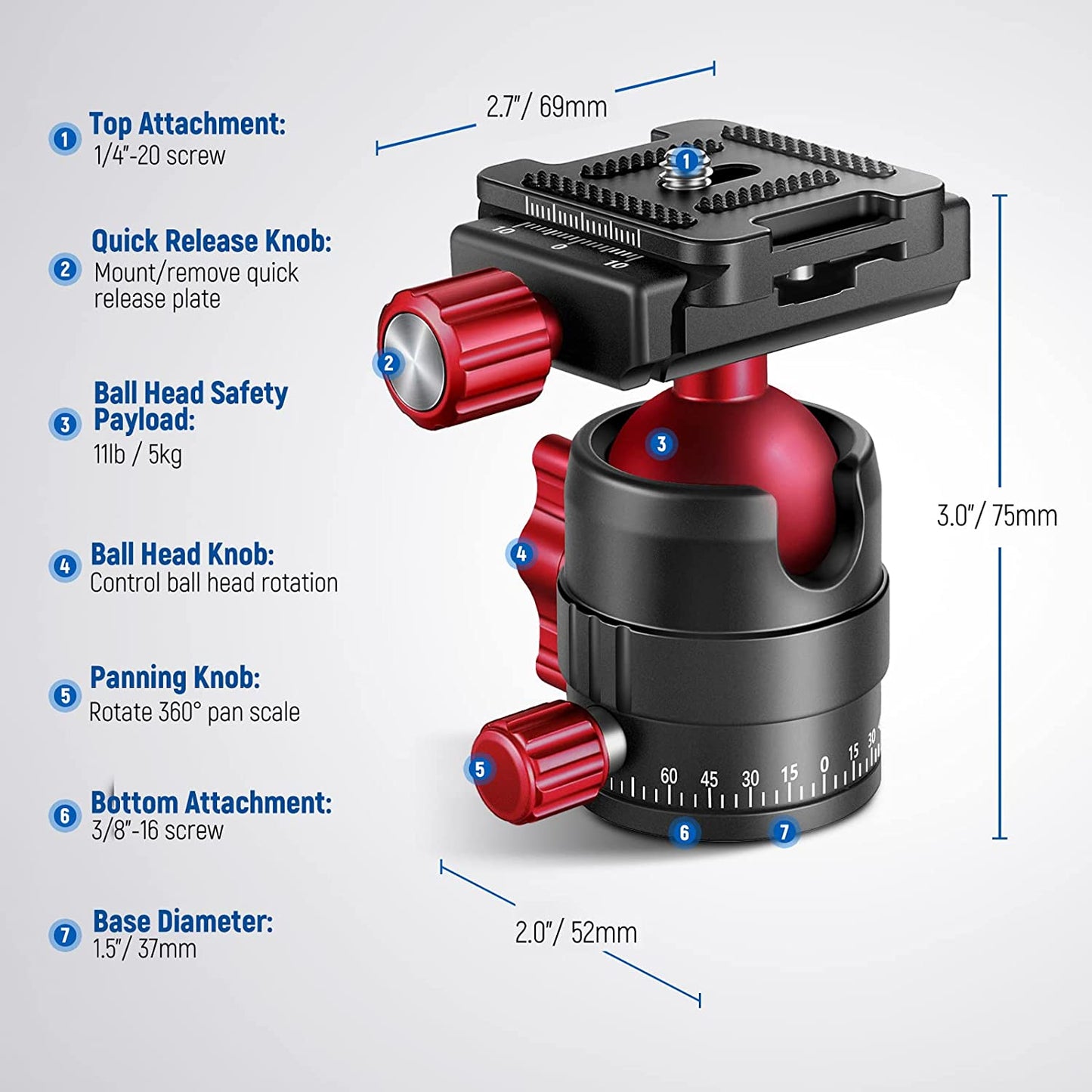 1 Top Attachment:
1/4"-20 screw

2 Quick Release Knob:
Mount/remove quick release plate

3 Ball Head Safety Payload:
11lb / 5kg

4 Ball Head Knob:
Control ball head rotation

5 Panning Knob:
Rotate 360° pan scale

6 Bottom Attachment:
3/8"-16 screw

7 Base Diameter:
1.5"/ 37mm

2.7"/ 69mm

1

10
0
10

2

3

4

3.0"/ 75mm

5

60 45 30 15 0 15 30

6 7

2.0"/ 52mm