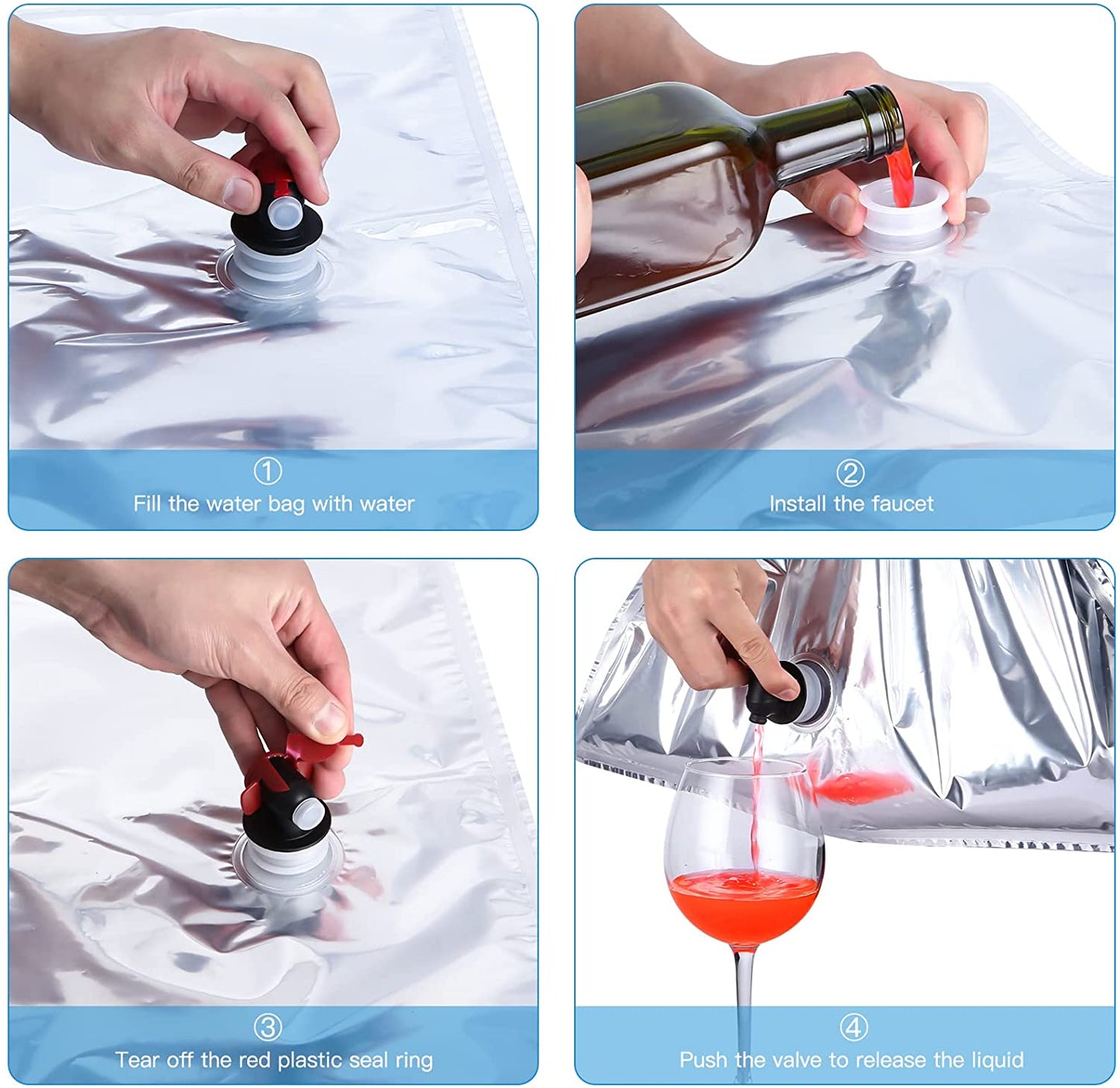 ①
Fill the water bag with water

②
Install the faucet

③
Tear off the red plastic seal ring

④
Push the valve to release the liquid