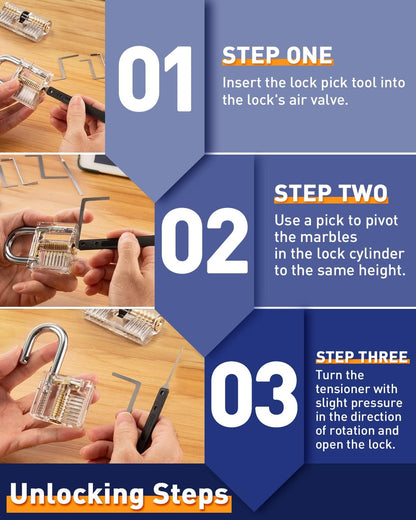 01

STEP ONE

Insert the lock pick tool into the lock's air valve.

02

STEP TWO

Use a pick to pivot the marbles in the lock cylinder to the same height.

03

STEP THREE

Turn the tensioner with slight pressure in the direction of rotation and open the lock.

Unlocking Steps