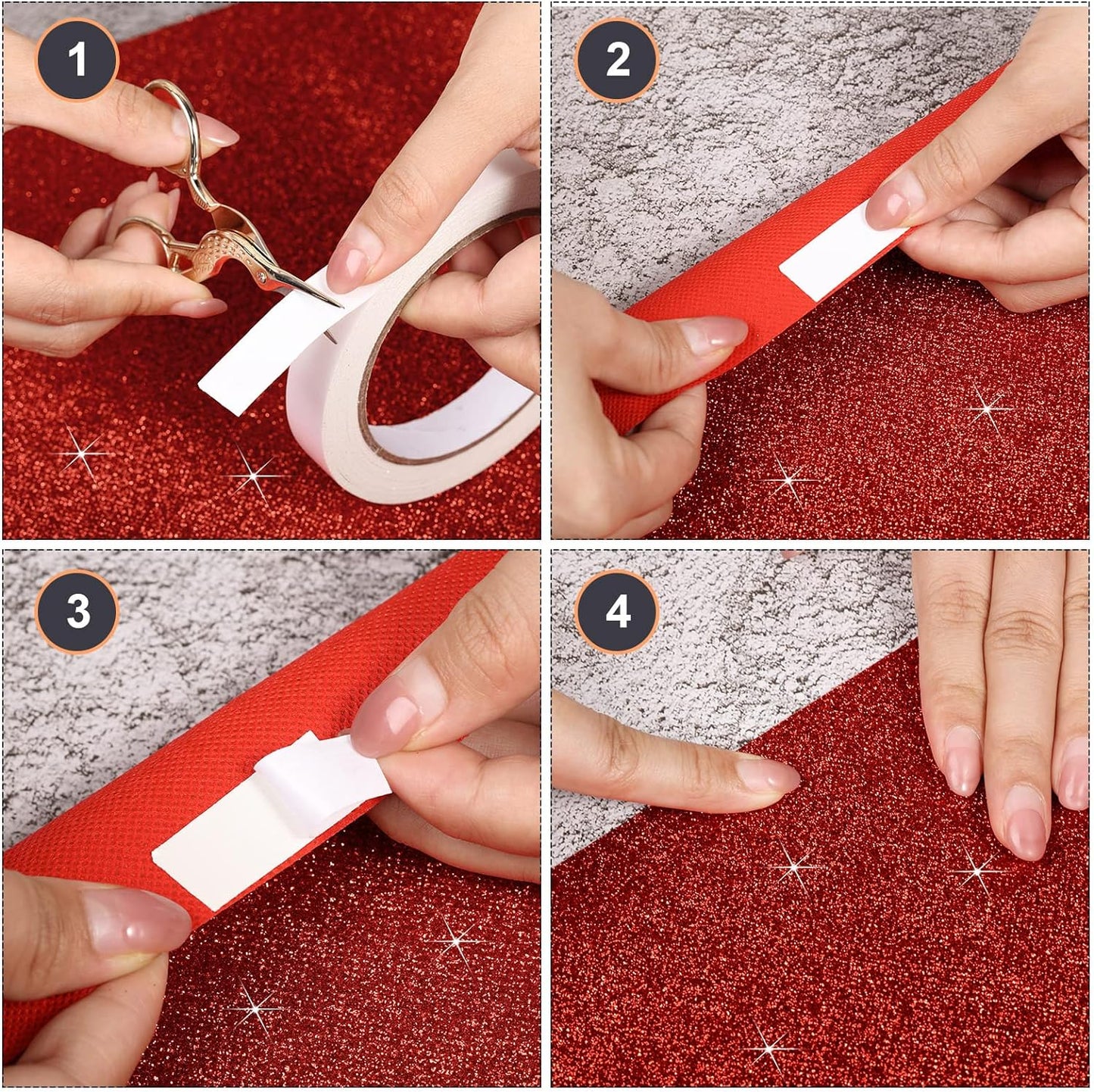 1

2

3

4