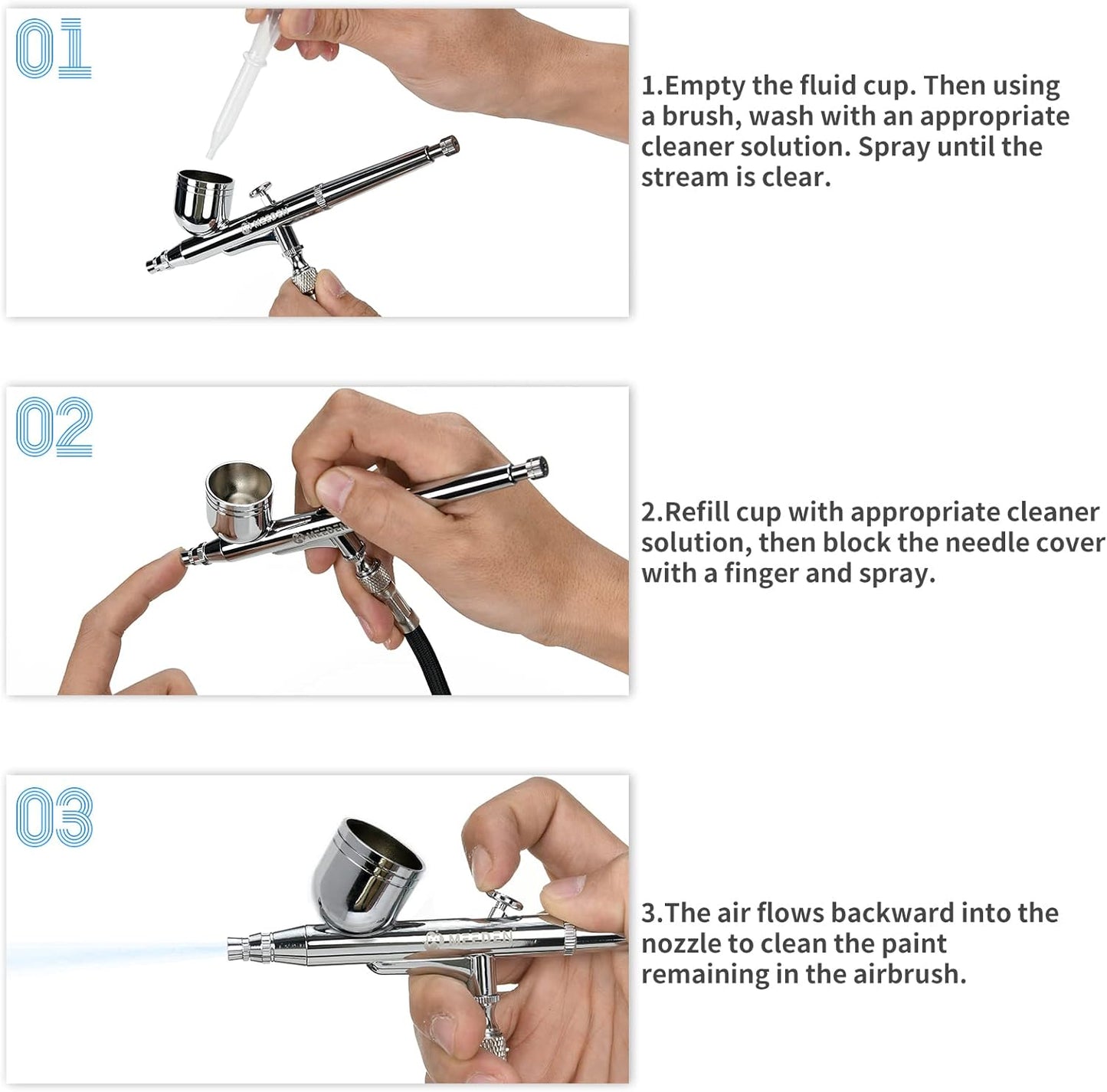 01

MEEDEN

1.Empty the fluid cup. Then using a brush, wash with an appropriate cleaner solution. Spray until the stream is clear.

02

MEEDEN

2.Refill cup with appropriate cleaner solution, then block the needle cover with a finger and spray.

03

MEEDEN

3.The air flows backward into the nozzle to clean the paint remaining in the airbrush.