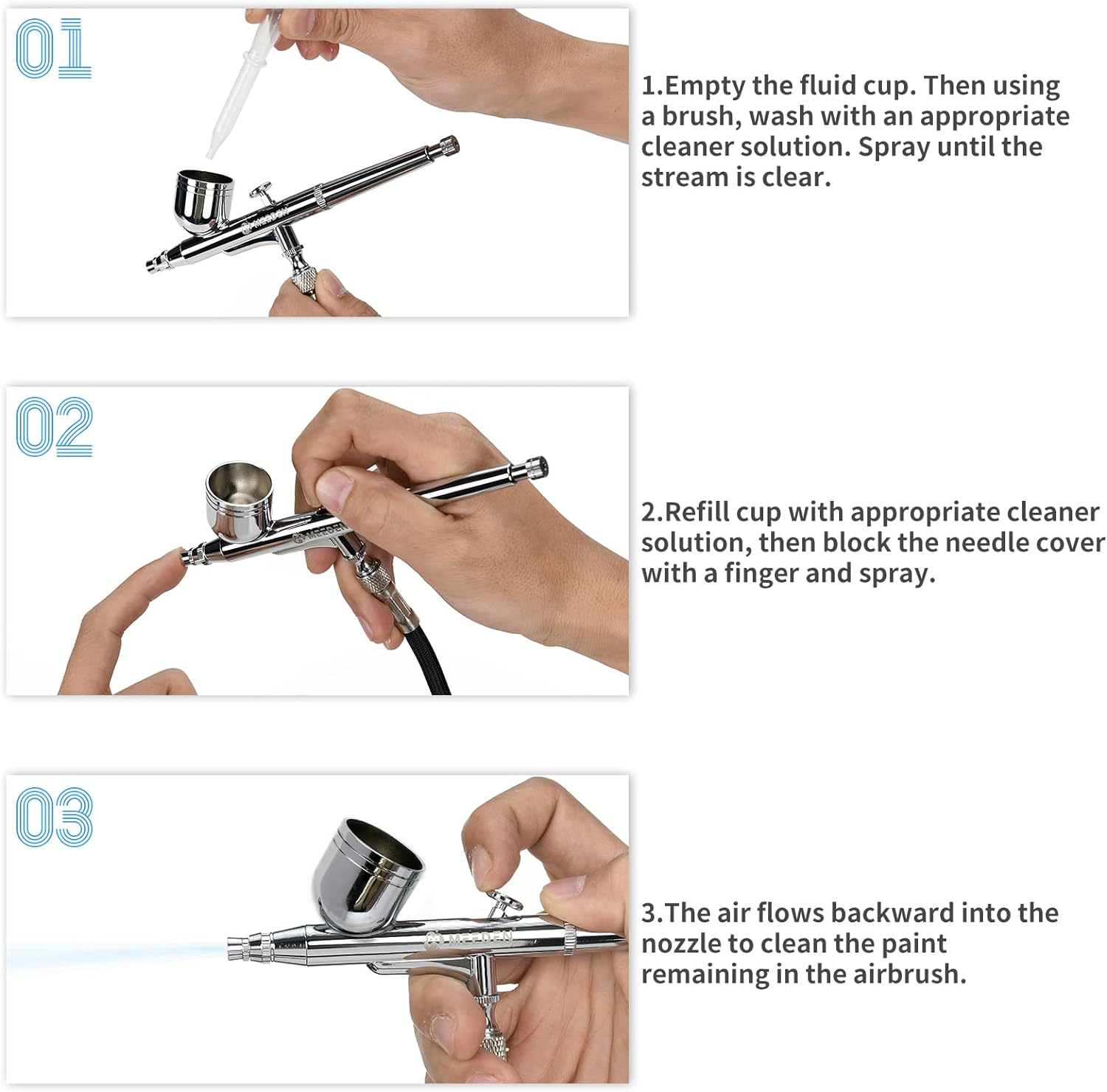 01

1.Empty the fluid cup. Then using a brush, wash with an appropriate cleaner solution. Spray until the stream is clear.

02

2.Refill cup with appropriate cleaner solution, then block the needle cover with a finger and spray.

03

3.The air flows backward into the nozzle to clean the paint remaining in the airbrush.