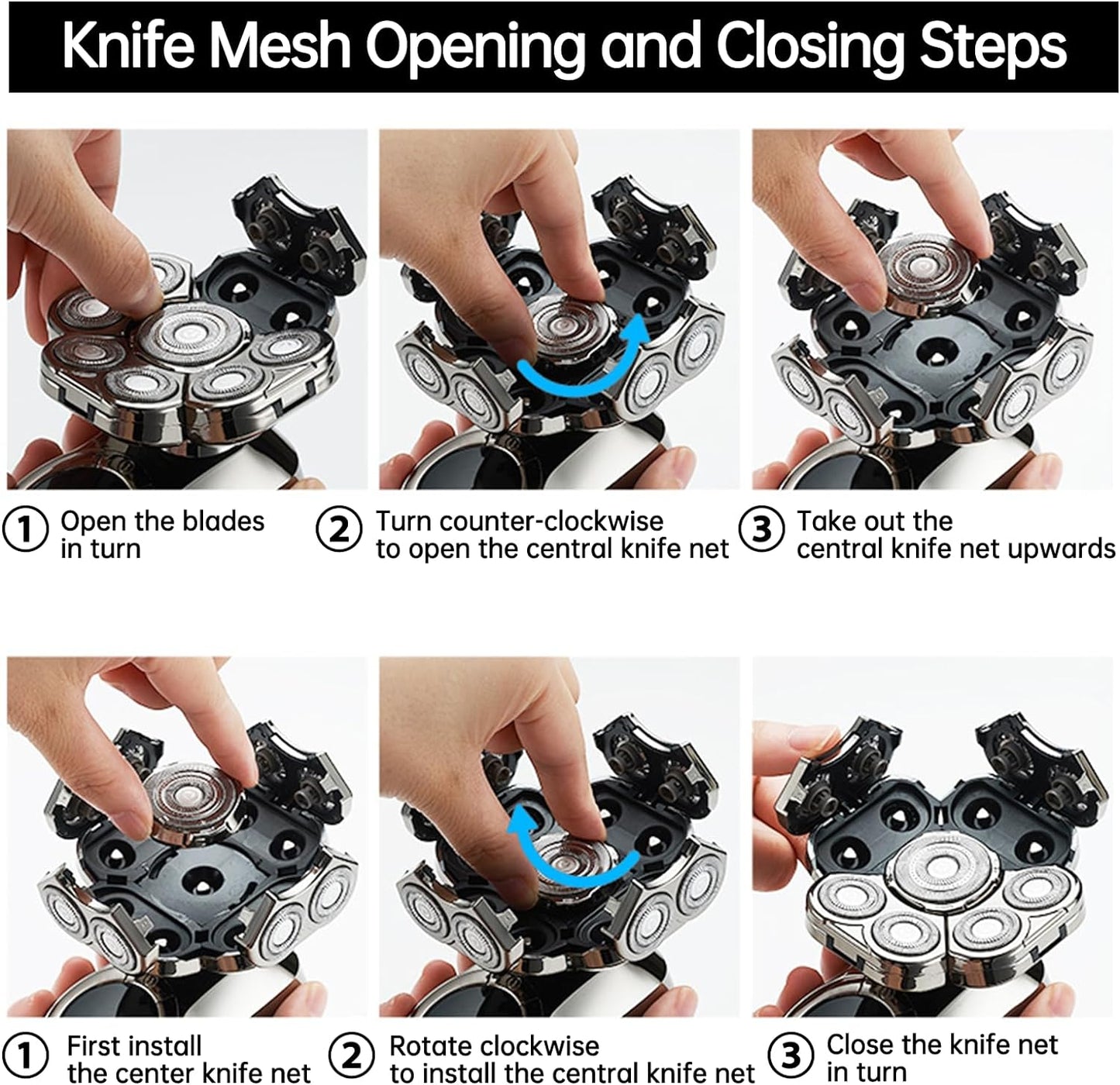 Knife Mesh Opening and Closing Steps

① Open the blades in turn

② Turn counter-clockwise to open the central knife net

③ Take out the central knife net upwards

① First install the center knife net

② Rotate clockwise to install the central knife net

③ Close the knife net in turn