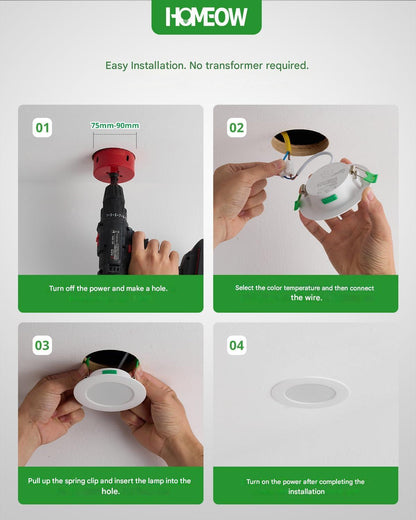 HOMEOW

Easy Installation. No transformer required.

01

75mm-90mm

Turn off the power and make a hole.

02

Select the color temperature and then connect the wire.

03

Pull up the spring clip and insert the lamp into the hole.

04

Turn on the power after completing the installation