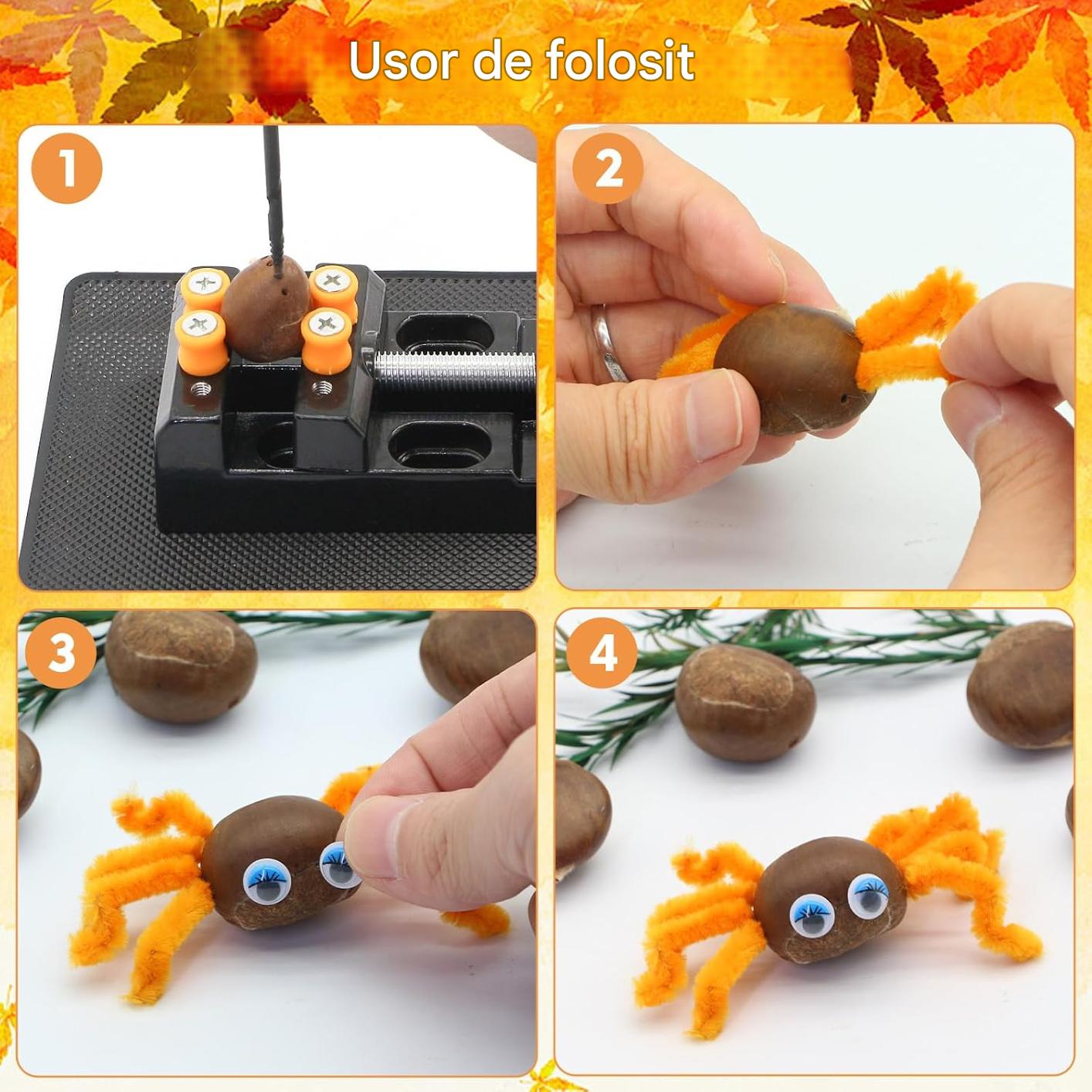 Usor de folosit

1

2

3

4