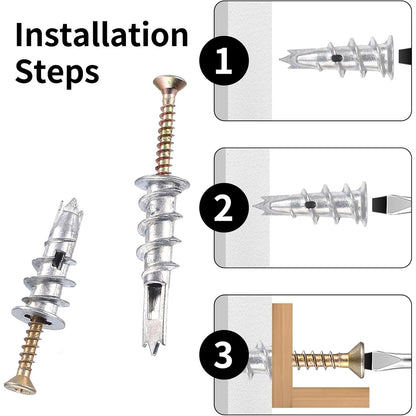 Installation Steps

1

2

3