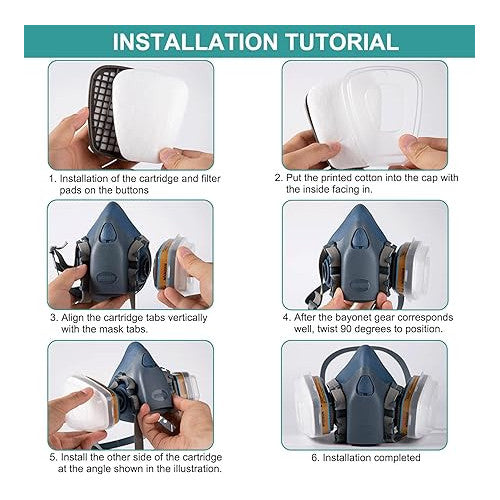 INSTALLATION TUTORIAL

1. Installation of the cartridge and filter pads on the buttons

2. Put the printed cotton into the cap with the inside facing in.

3. Align the cartridge tabs vertically with the mask tabs.

4. After the bayonet gear corresponds well, twist 90 degrees to position.

5. Install the other side of the cartridge at the angle shown in the illustration.

6. Installation completed