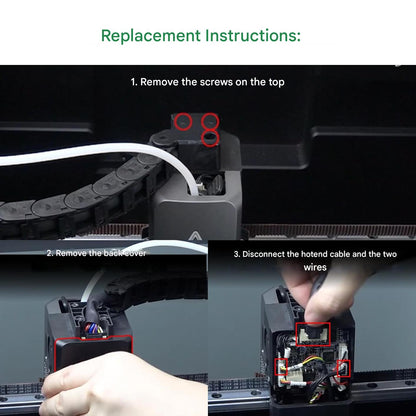 Replacement Instructions:

1. Remove the screws on the top

2. Remove the back cover

3. Disconnect the hotend cable and the two wires