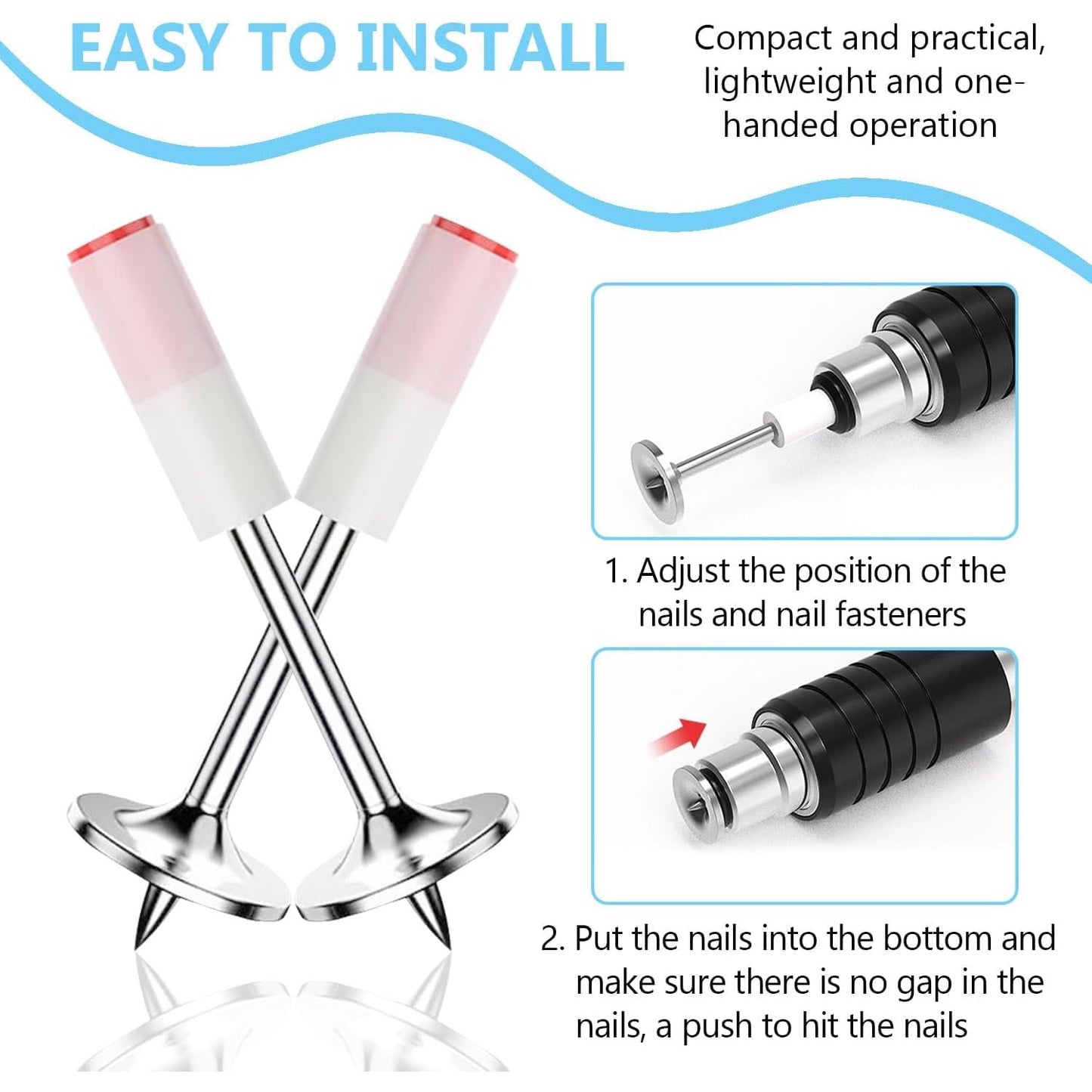 EASY TO INSTALL

Compact and practical, lightweight and one-handed operation

1. Adjust the position of the nails and nail fasteners

2. Put the nails into the bottom and make sure there is no gap in the nails, a push to hit the nails