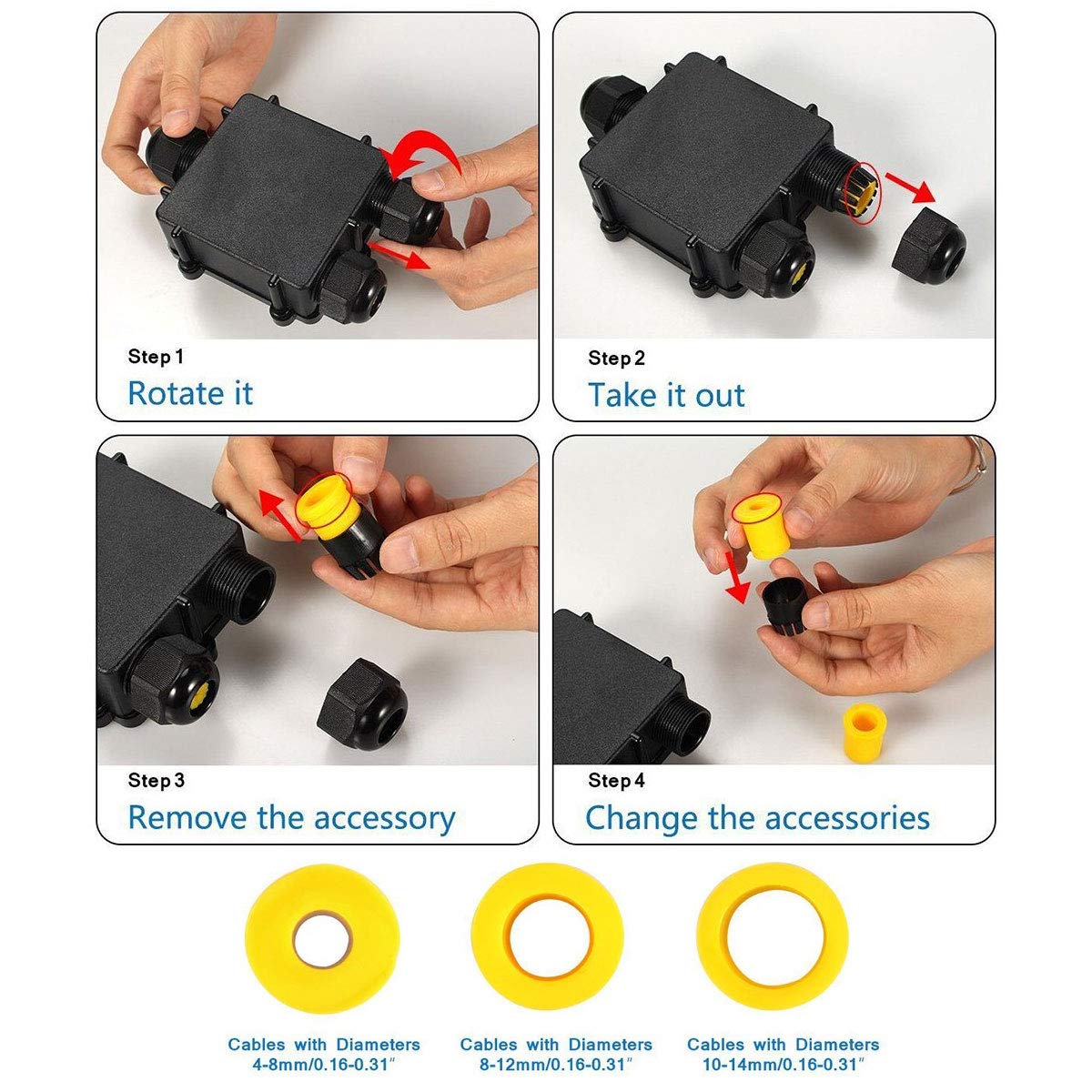 Step 1
Rotate it

Step 2
Take it out

Step 3
Remove the accessory

Step 4
Change the accessories

Cables with Diameters 4-8mm/0.16-0.31"

Cables with Diameters 8-12mm/0.16-0.31"

Cables with Diameters 10-14mm/0.16-0.31"