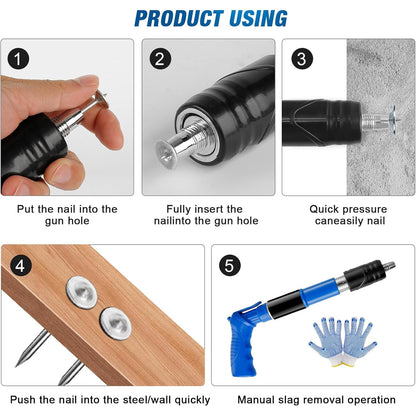 PRODUCT USING

1

Put the nail into the gun hole

2

Fully insert the nailinto the gun hole

3

Quick pressure caneasily nail

4

Push the nail into the steel/wall quickly

5

Manual slag removal operation