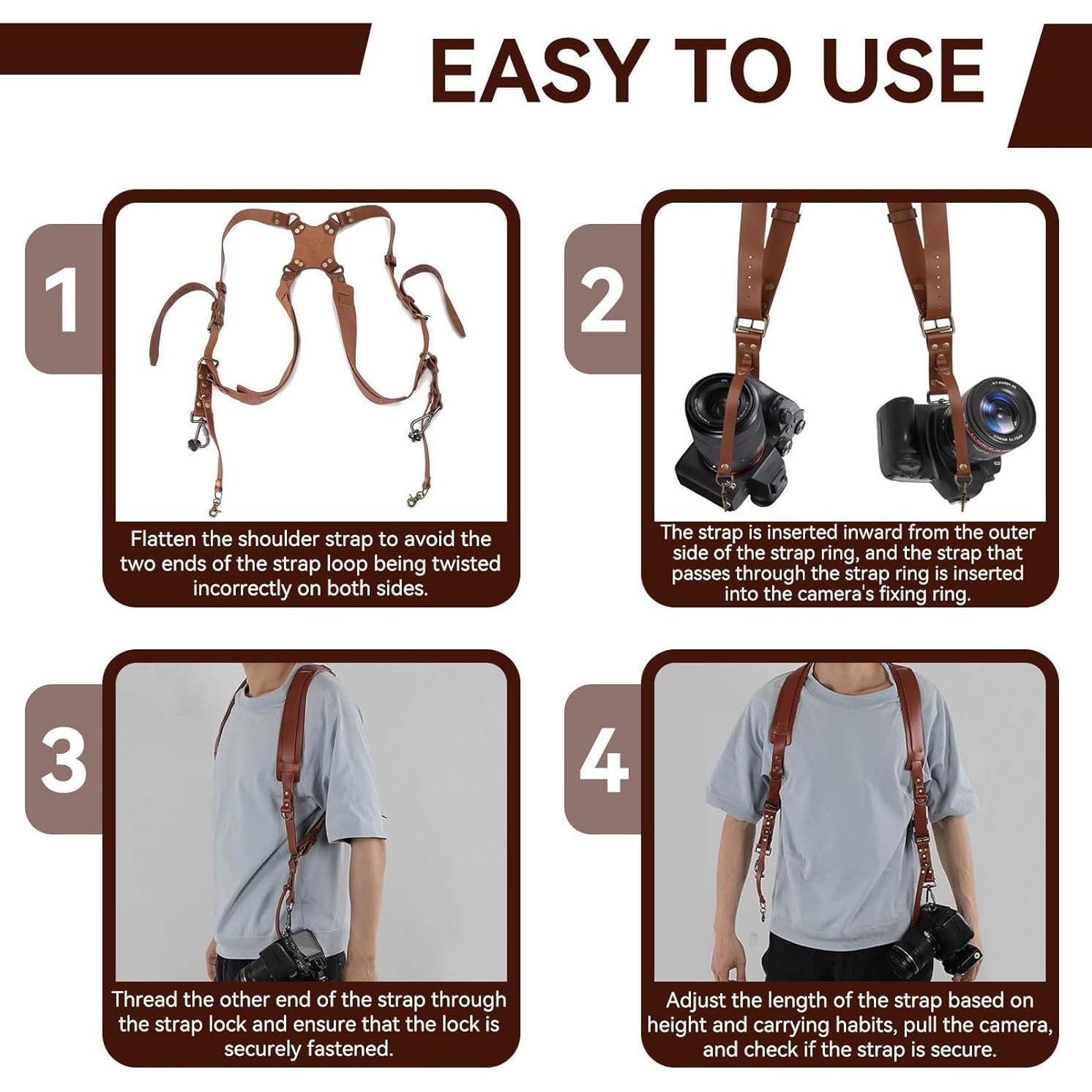 EASY TO USE

1

Flatten the shoulder strap to avoid the two ends of the strap loop being twisted incorrectly on both sides.

2

The strap is inserted inward from the outer side of the strap ring, and the strap that passes through the strap ring is inserted into the camera's fixing ring.

3

Thread the other end of the strap through the strap lock and ensure that the lock is securely fastened.

4

Adjust the length of the strap based on height and carrying habits, pull the camera, and check if the strap is secure.