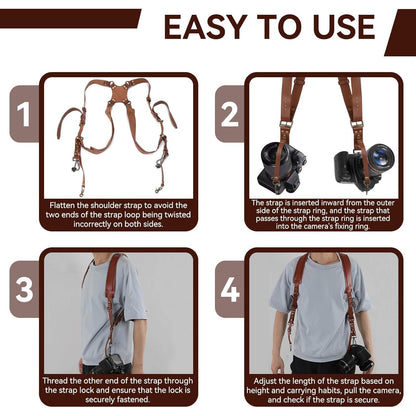 EASY TO USE

1

Flatten the shoulder strap to avoid the two ends of the strap loop being twisted incorrectly on both sides.

2

The strap is inserted inward from the outer side of the strap ring, and the strap that passes through the strap ring is inserted into the camera's fixing ring.

3

Thread the other end of the strap through the strap lock and ensure that the lock is securely fastened.

4

Adjust the length of the strap based on height and carrying habits, pull the camera, and check if the strap is secure.