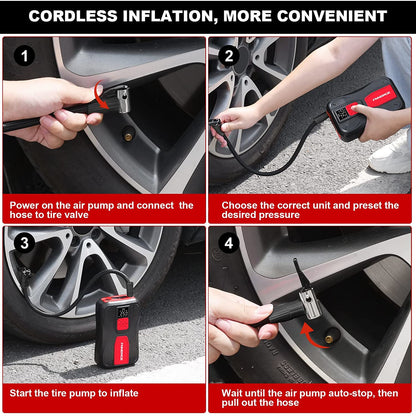 CORDLESS INFLATION, MORE CONVENIENT

1

Power on the air pump and connect the hose to tire valve

2

Choose the correct unit and preset the desired pressure

3

Start the tire pump to inflate

4

Wait until the air pump auto-stop, then pull out the hose