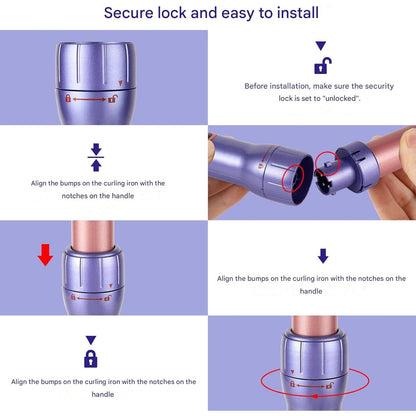 Secure lock and easy to install

Before installation, make sure the security lock is set to "unlocked".

Align the bumps on the curling iron with the notches on the handle

Align the bumps on the curling iron with the notches on the handle

Align the bumps on the curling iron with the notches on the handle