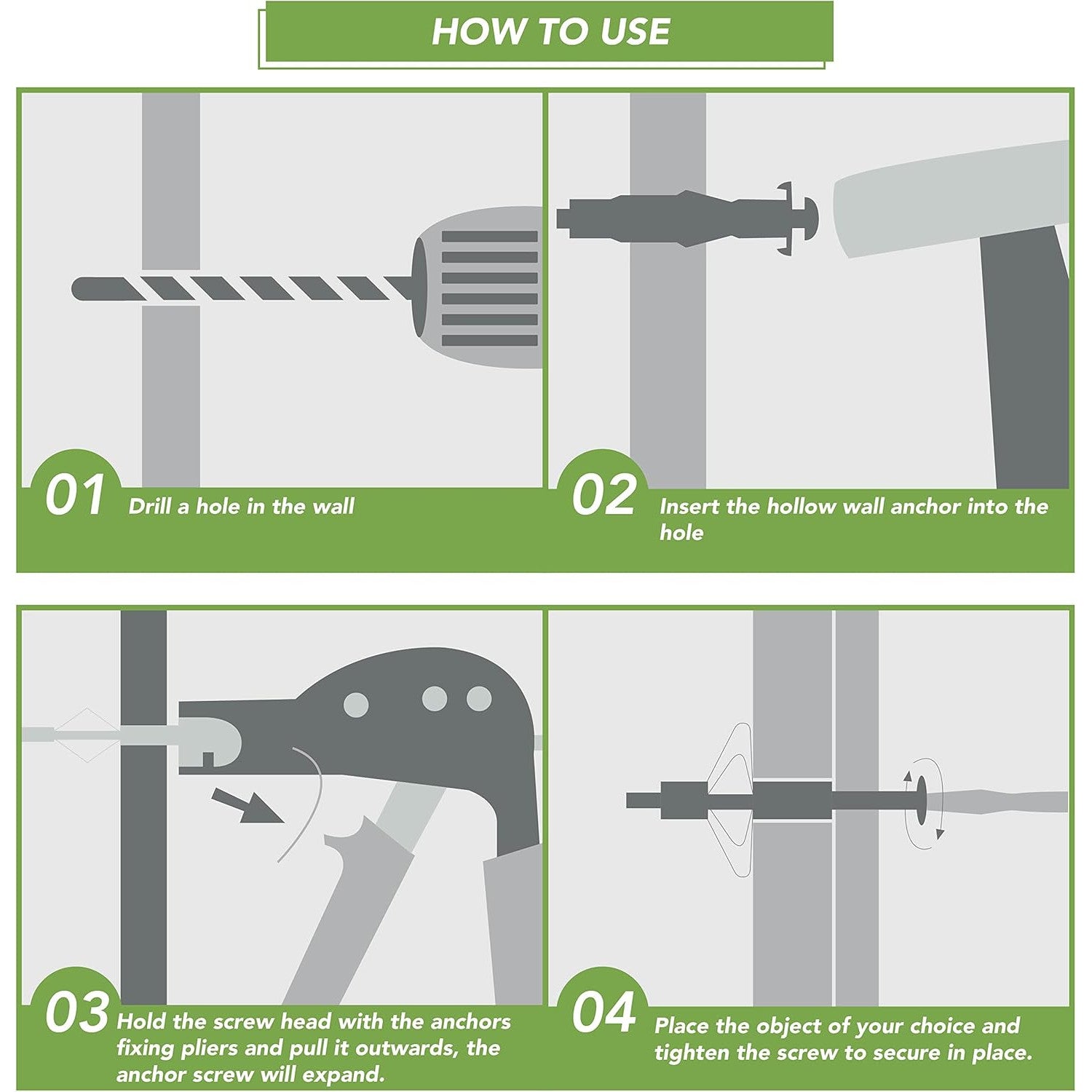 HOW TO USE

01 Drill a hole in the wall

02 Insert the hollow wall anchor into the hole

03 Hold the screw head with the anchors fixing pliers and pull it outwards, the anchor screw will expand.

04 Place the object of your choice and tighten the screw to secure in place.